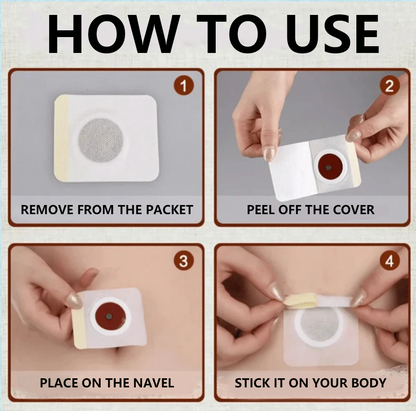 HOW TO USE

1
REMOVE FROM THE PACKET

2
PEEL OFF THE COVER

3
PLACE ON THE NAVEL

4
STICK IT ON YOUR BODY