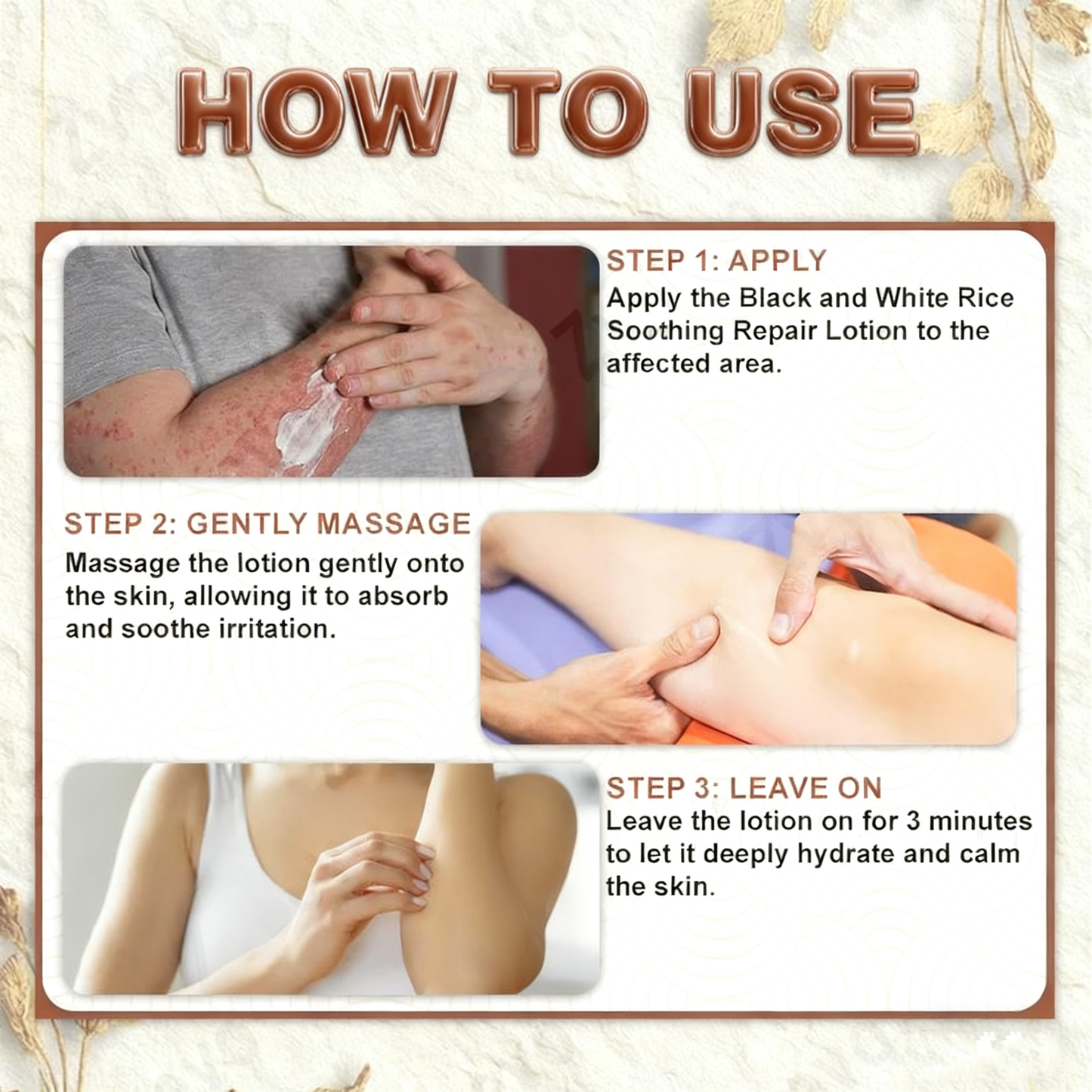 HOW TO USE

STEP 1: APPLY
Apply the Black and White Rice Soothing Repair Lotion to the affected area.

STEP 2: GENTLY MASSAGE
Massage the lotion gently onto the skin, allowing it to absorb and soothe irritation.

STEP 3: LEAVE ON
Leave the lotion on for 3 minutes to let it deeply hydrate and calm the skin.